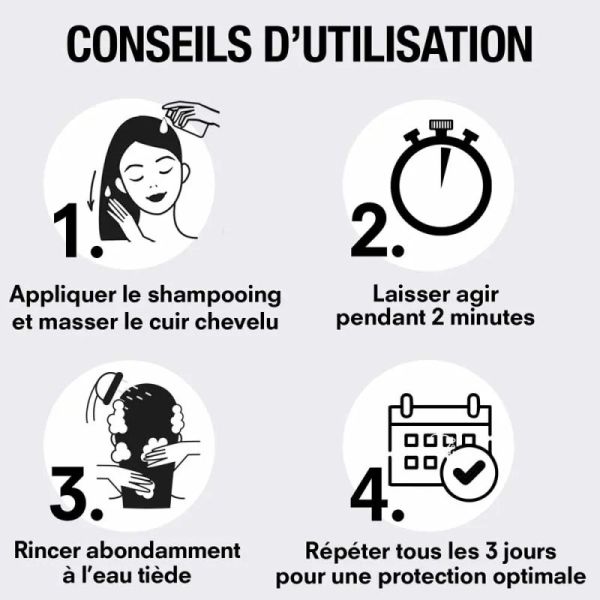 CONSEILS D'UTILISATION

1.
Appliquer le shampooing et masser le cuir chevelu

2.
Laisser agir pendant 2 minutes

3.
Rincer abondamment à l'eau tiède

4.
Répéter tous les 3 jours pour une protection optimale