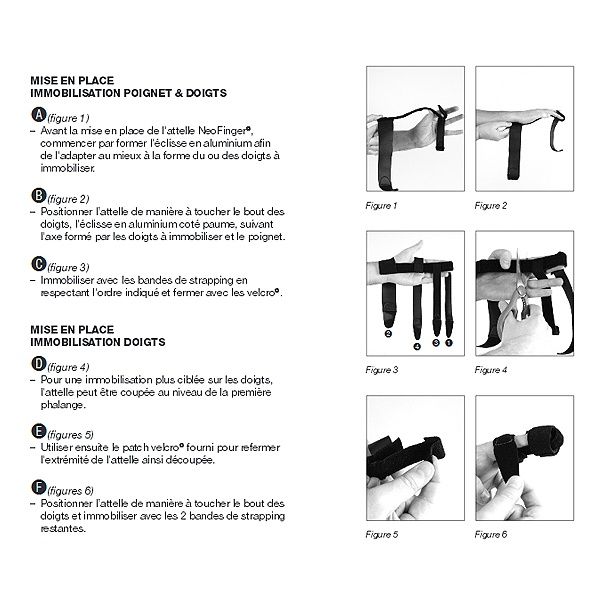 MISE EN PLACE
IMMOBILISATION POIGNET & DOIGTS

A (figure 1)
– Avant la mise en place de l'attelle NeoFinger®, commencer par former l'éclisse en aluminium afin de l'adapter au mieux à la forme du ou des doigts à immobiliser.

B (figure 2)
– Positionner l'attelle de manière à toucher le bout des doigts, l'éclisse en aluminium coté paume, suivant l'axe formé par les doigts à immobiliser et le poignet.

C (figure 3)
– Immobiliser avec les bandes de strapping en respectant l'ordre indiqué et fermer avec les velcro®.

MISE EN PLACE
IMMOBILISATION DOIGTS

D (figure 4)
– Pour une immobilisation plus ciblée sur les doigts, l'attelle peut être coupée au niveau de la première phalange.

E (figures 5)
– Utiliser ensuite le patch velcro® fourni pour refermer l'extrémité de l'attelle ainsi découpée.

F (figures 6)
– Positionner l'attelle de manière à toucher le bout des doigts et immobiliser avec les 2 bandes de strapping restantes.

Figure 1

Figure 2

2 4 3 1

Figure 3

Figure 4

Figure 5

Figure 6